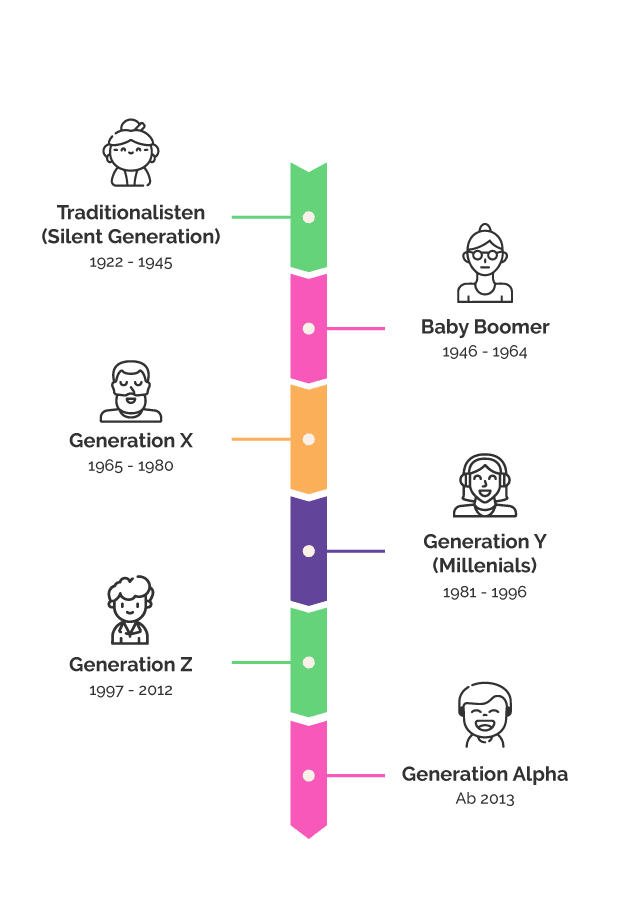 Traditionalisten
(Silent Generation)
1922 - 1945

Baby Boomer
1946 - 1964

Generation X
1965 - 1980

Generation Y
(Millenials)
1981 - 1996

Generation Z
1997 - 2012

Generation Alpha
Ab 2013